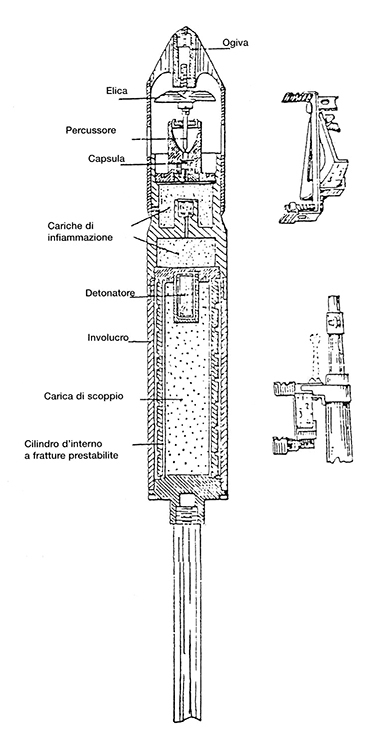 Ogiva

Elica

Percussore

Capsula

Cariche di infiammazione

Detonatore

Involucro

Carica di scoppio

Cilindro d'interno a fratture prestabilite